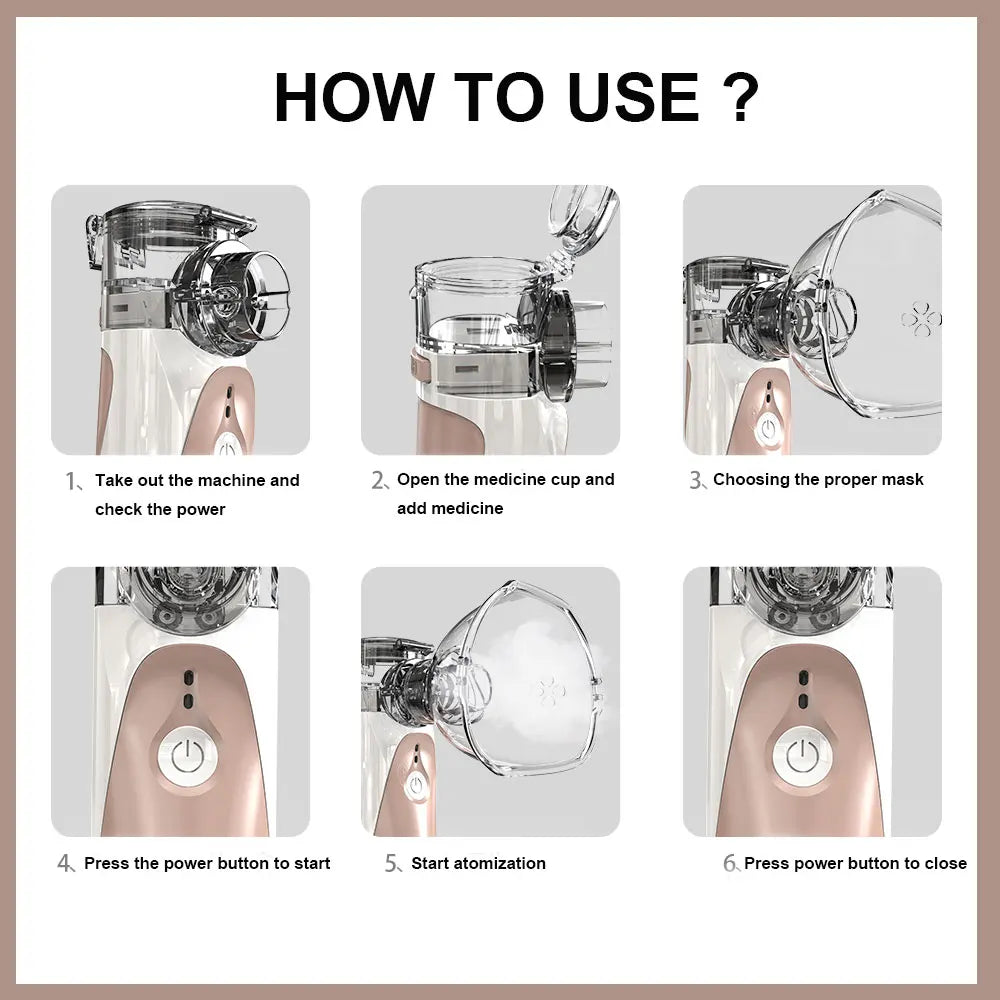 HOW TO USE ?

1、Take out the machine and check the power

2、Open the medicine cup and add medicine

3、Choosing the proper mask

4、Press the power button to start

5、Start atomization

6、Press power button to close