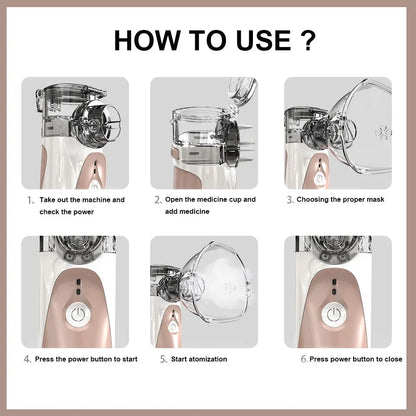 HOW TO USE ?

1、Take out the machine and check the power

2、Open the medicine cup and add medicine

3、Choosing the proper mask

4、Press the power button to start

5、Start atomization

6、Press power button to close